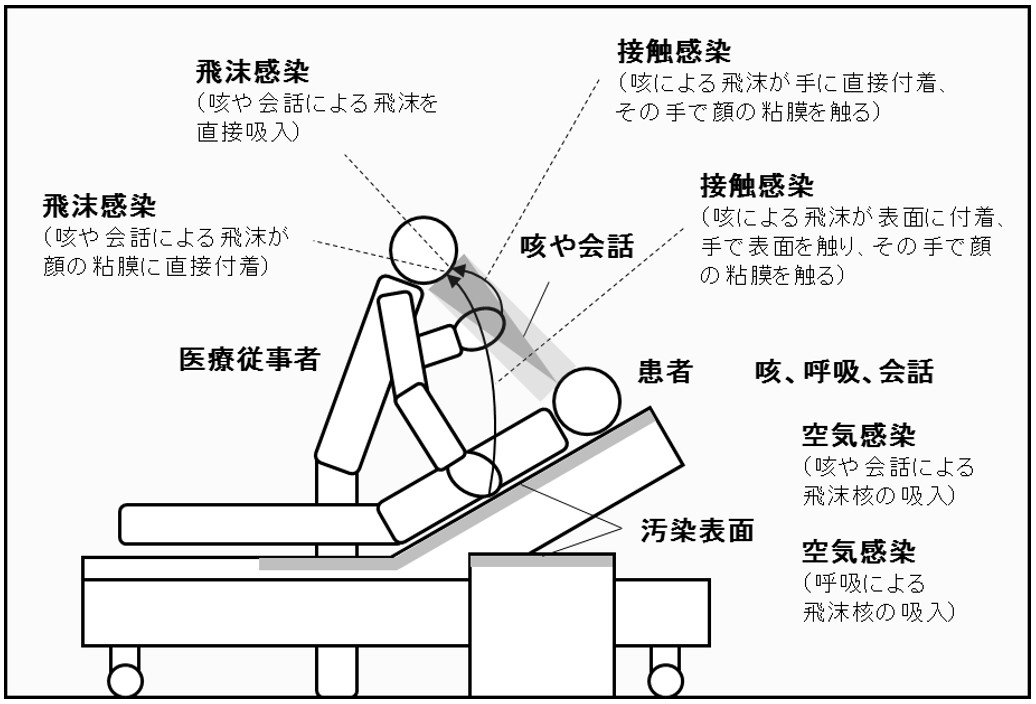 飛沫感染
(咳や会話による飛沫を直接吸入)

接触感染
(咳による飛沫が手に直接付着、その手で顔の粘膜を触る)

飛沫感染
(咳や会話による飛沫が顔の粘膜に直接付着)

接触感染
(咳による飛沫が表面に付着、手で表面を触り、その手で顔の粘膜を触る)

咳や会話

医療従事者

患者　咳、呼吸、会話

空気感染
(咳や会話による飛沫核の吸入)

汚染表面

空気感染
(呼吸による飛沫核の吸入)